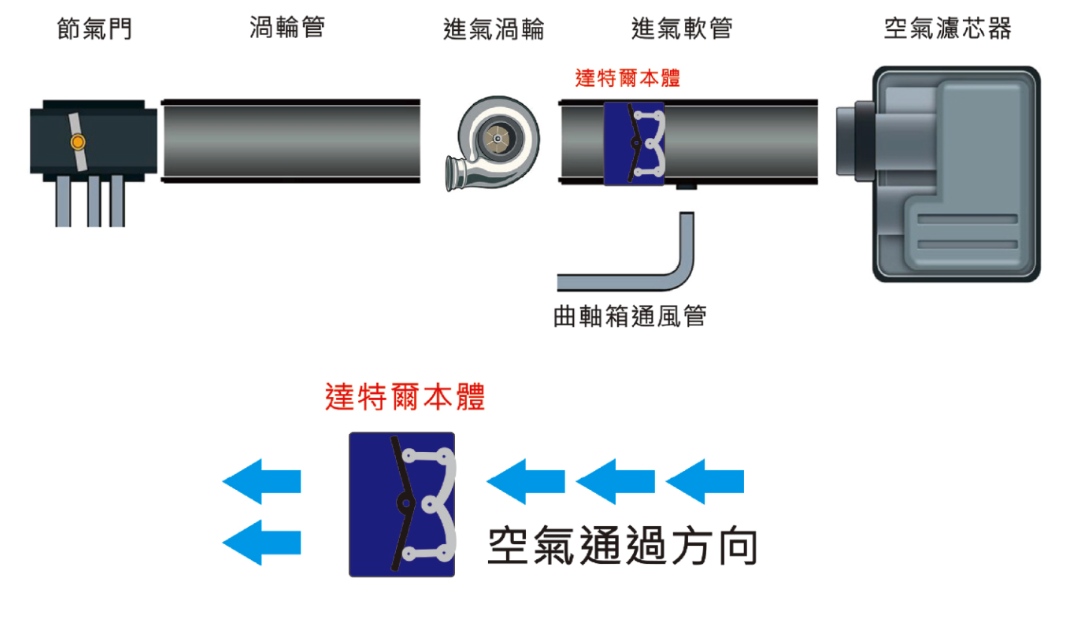 節氣門
渦輪管
進氣渦輪
進氣軟管
空氣濾芯器
達特爾本體
曲軸箱通風管

達特爾本體
空氣通過方向